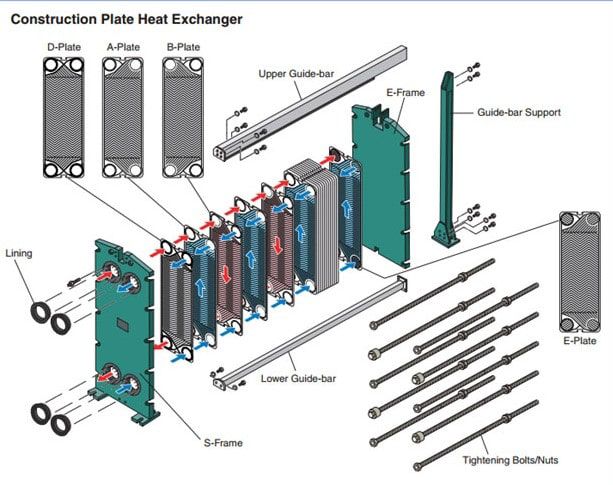 Construction Plate Heat Exchanger

D-Plate
A-Plate
B-Plate
Upper Guide-bar
E-Frame
Guide-bar Support
Lining
E-Plate
Lower Guide-bar
S-Frame
Tightening Bolts/Nuts